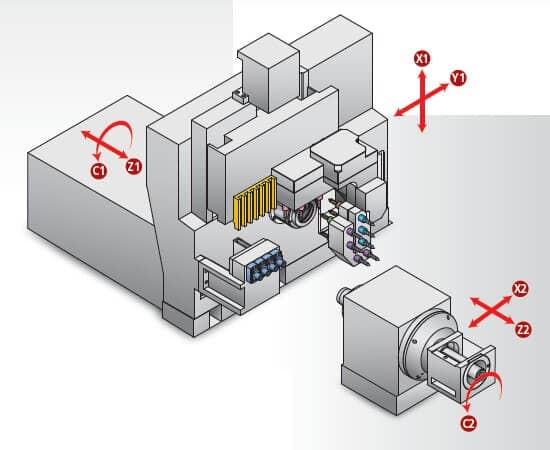 X1
Y1
C1
Z1
X2
Z2
C2